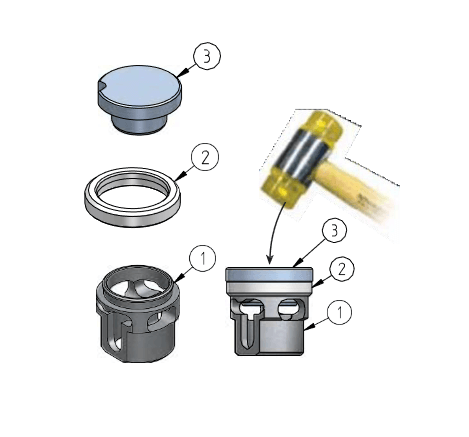 3

2

1

3

2

1