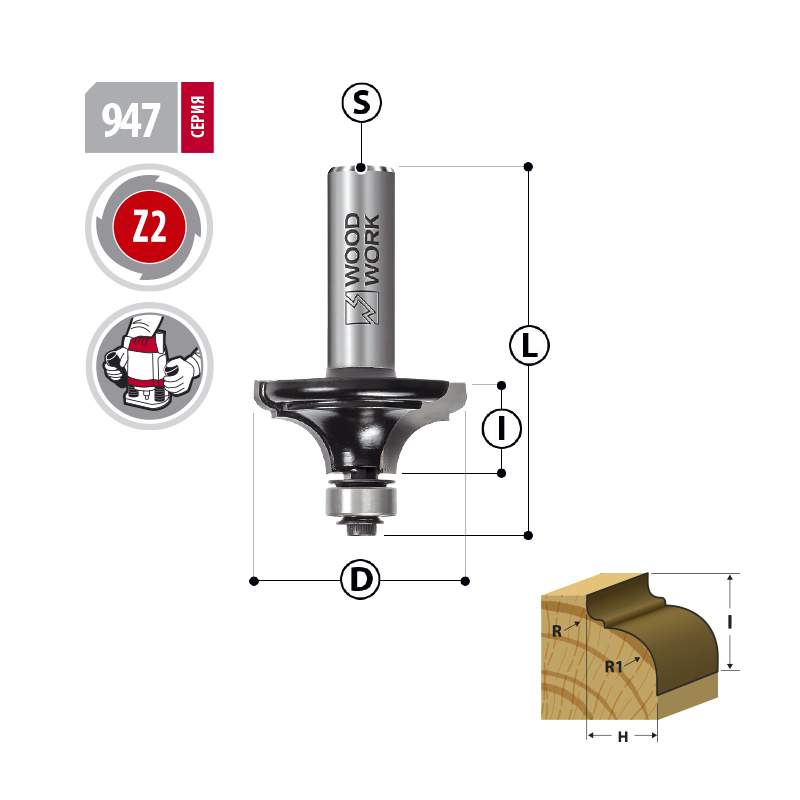 947 СЕРИЯ

Z2

S

WOOD WORK

L

I

D

R

R1

I

H