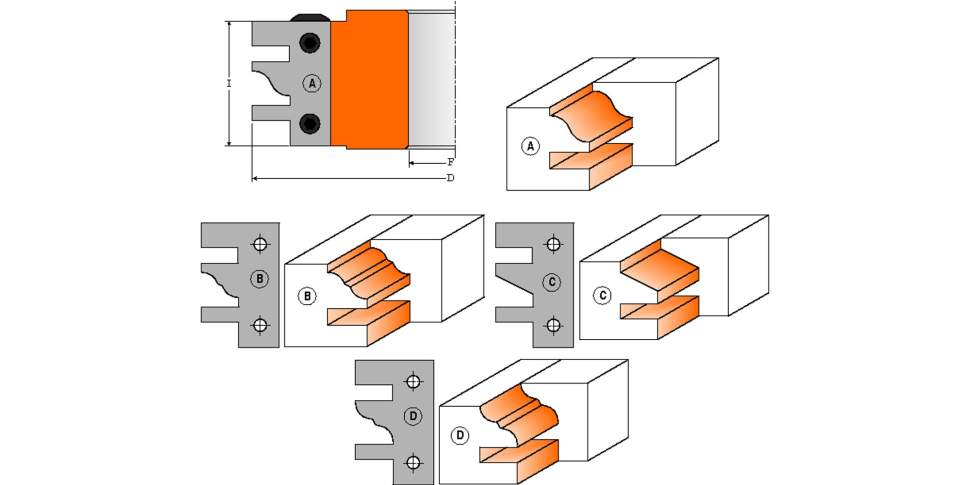 I
A
F
D
A
B
B
C
C
D
D